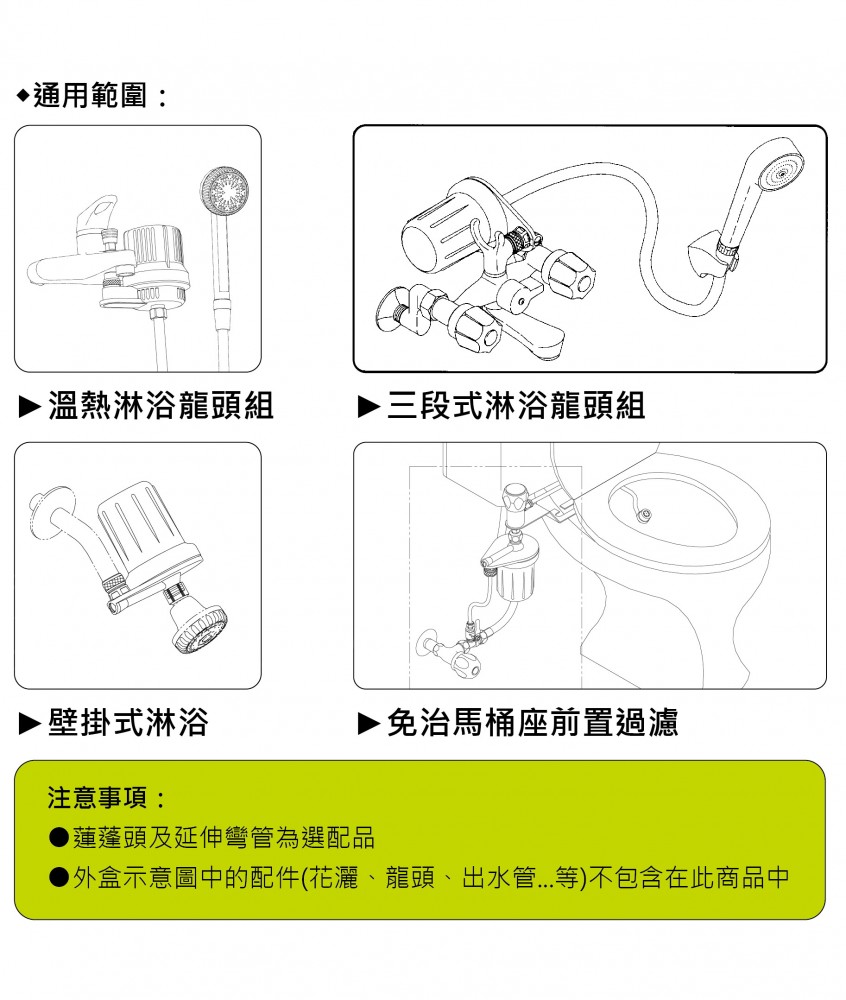 ◆通用範圍：

▶溫熱淋浴龍頭組

▶三段式淋浴龍頭組

▶壁掛式淋浴

▶免治馬桶座前置過濾

注意事項：

●蓮蓬頭及延伸彎管為選配品

●外盒示意圖中的配件(花灑、龍頭、出水管...等)不包含在此商品中